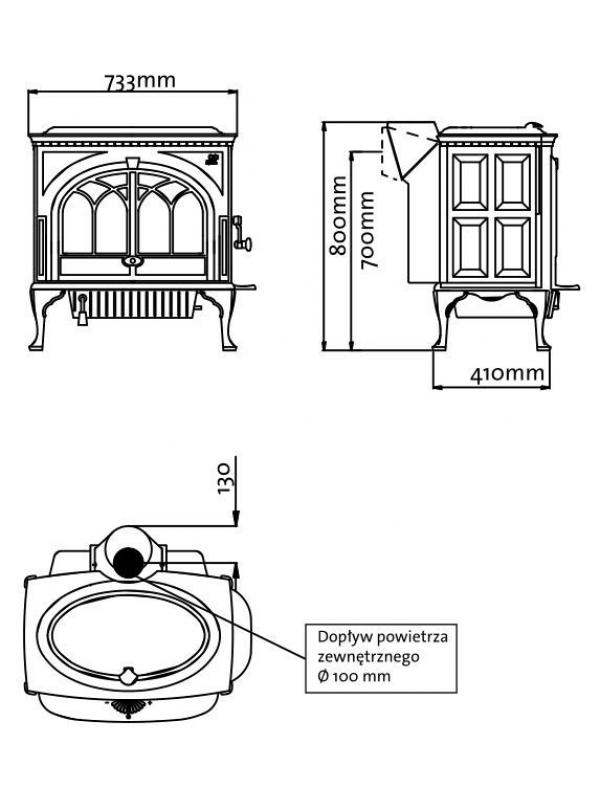 733mm

800mm

700mm

410mm

130

Dopływ powietrza zewnętrznego
Ø 100 mm